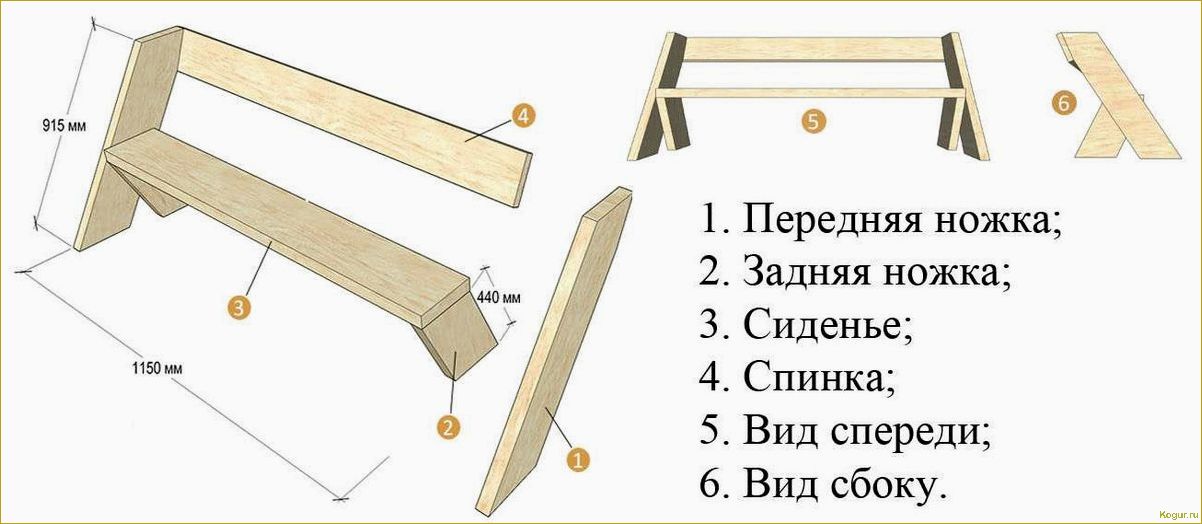 915 мм
4
3
440 мм
1150 мм
2
1
5
6

1. Передняя ножка;
2. Задняя ножка;
3. Сиденье;
4. Спинка;
5. Вид спереди;
6. Вид сбоку.

Kogur.ru