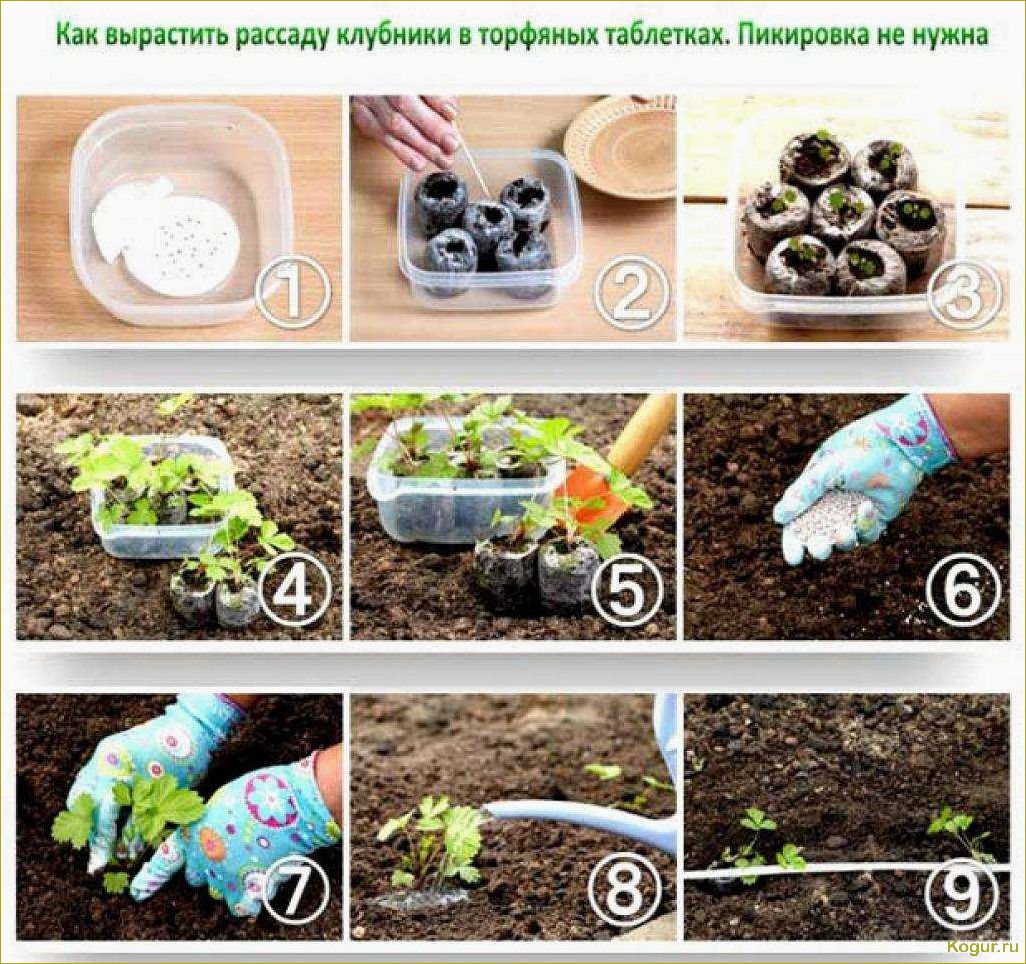 Как вырастить рассаду клубники в торфяных таблетках. Пикировка не нужна

1

2

3

4

5

6

7

8

9

Kogur.ru