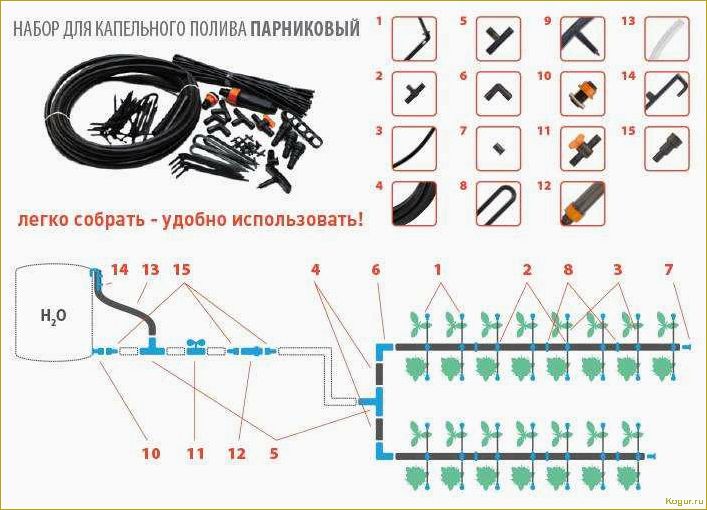 НАБОР ДЛЯ КАПЕЛЬНОГО ПОЛИВА ПАРНИКОВЫЙ

1 5 9 13
2 6 10 14
3 7 11 15
4 8 12

легко собрать - удобно использовать!

14 13 15 4 6 1 2 8 3 7

$H_2O$

10 11 12 5

Kogur.ru