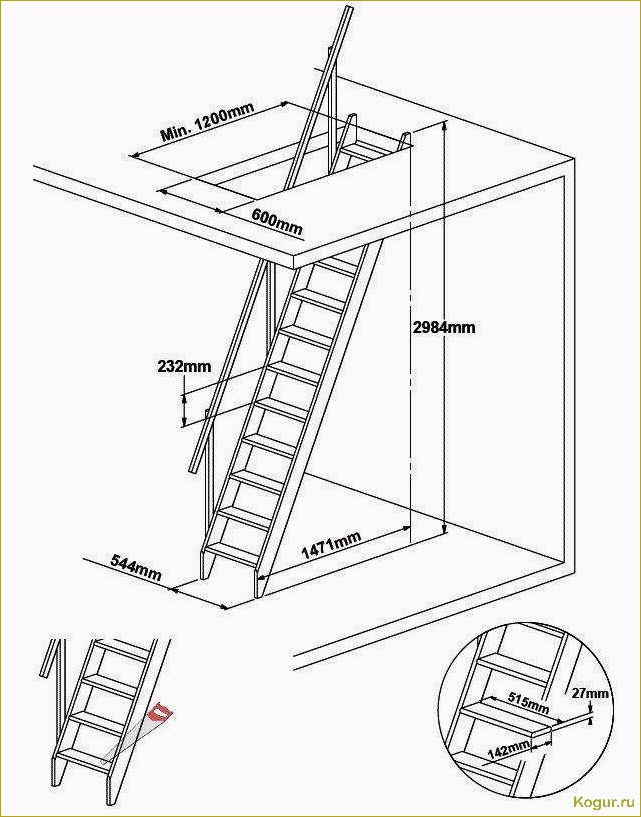 Min. 1200mm
600mm
2984mm
232mm
1471mm
544mm
515mm
27mm
142mm
Kogur.ru