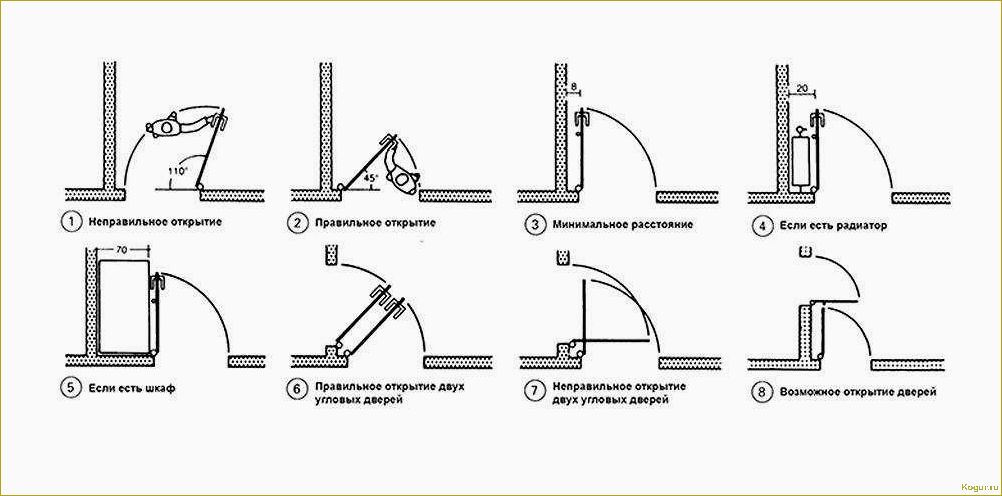 110°

1 Неправильное открытие

45°

2 Правильное открытие

8

3 Минимальное расстояние

20

4 Если есть радиатор

70

5 Если есть шкаф

6 Правильное открытие двух угловых дверей

7 Неправильное открытие двух угловых дверей

8 Возможное открытие дверей

Kogur.ru