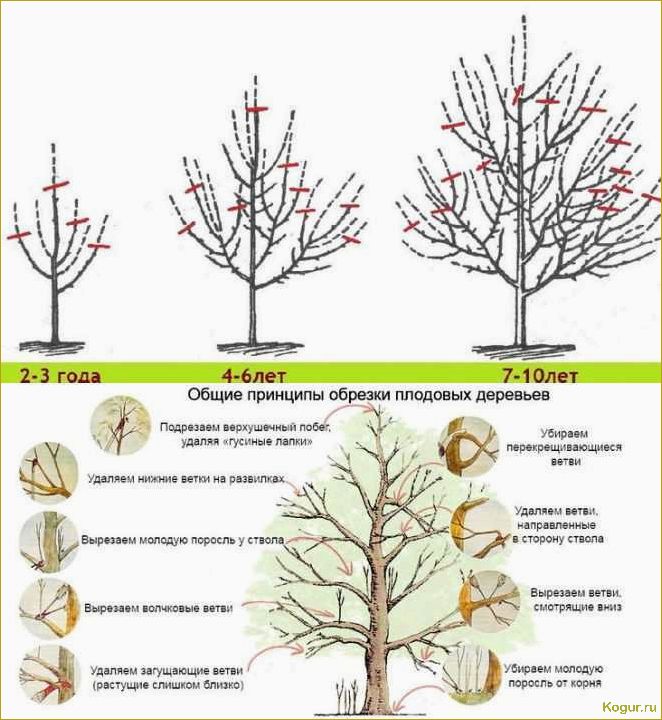 2-3 года

4-6лет

7-10лет

Общие принципы обрезки плодовых деревьев

Подрезаем верхушечный побег, удаляя «гусиные лапки»

Удаляем нижние ветки на развилках

Вырезаем молодую поросль у ствола

Вырезаем волчковые ветви

Удаляем загущающие ветви (растущие слишком близко)

Убираем перекрещивающиеся ветви

Удаляем ветви, направленные в сторону ствола

Вырезаем ветви, смотрящие вниз

Убираем молодую поросль от корня

Kogur.ru