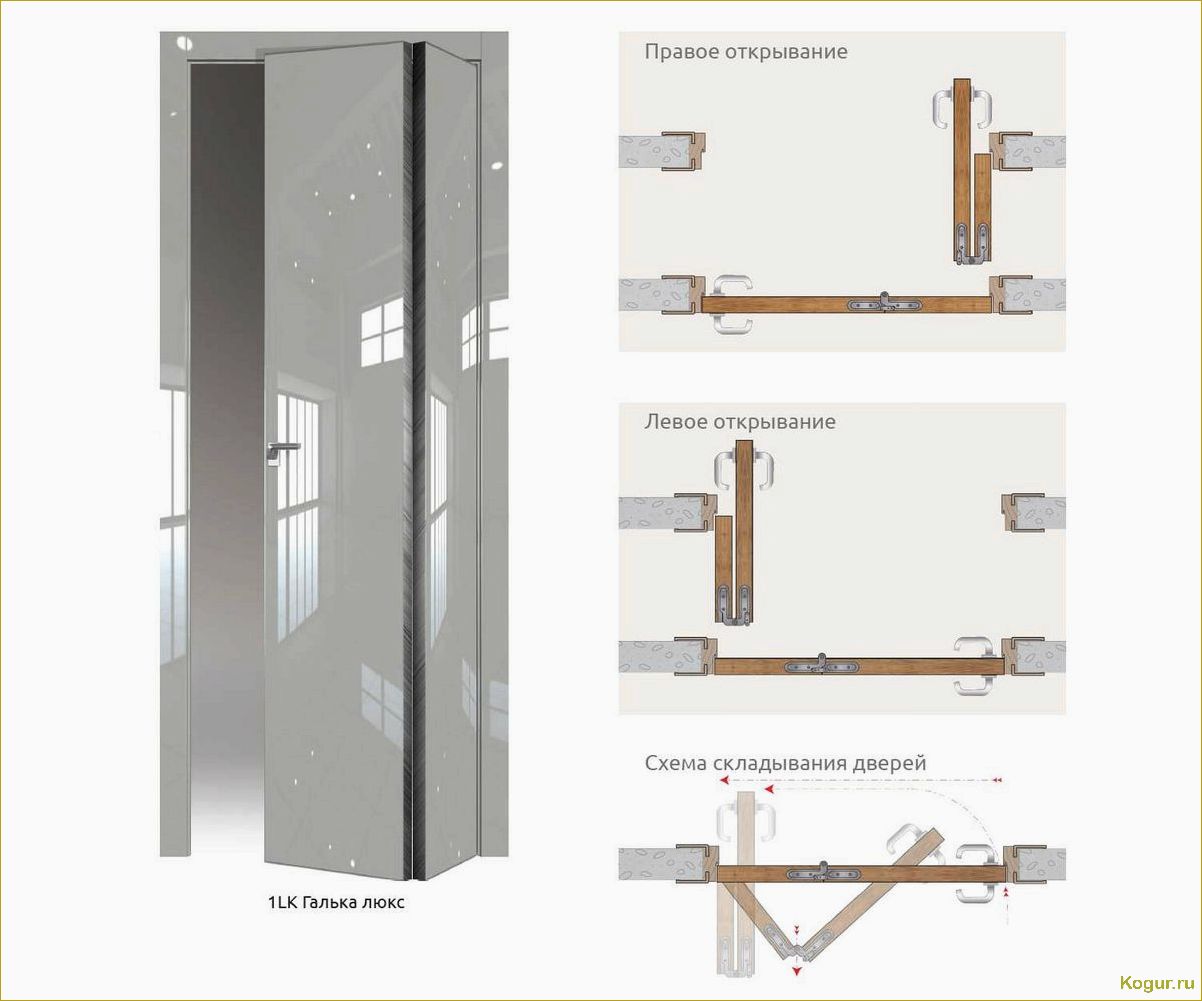 1LK Галька люкс

Правое открывание

Левое открывание

Схема складывания дверей

Kogur.ru